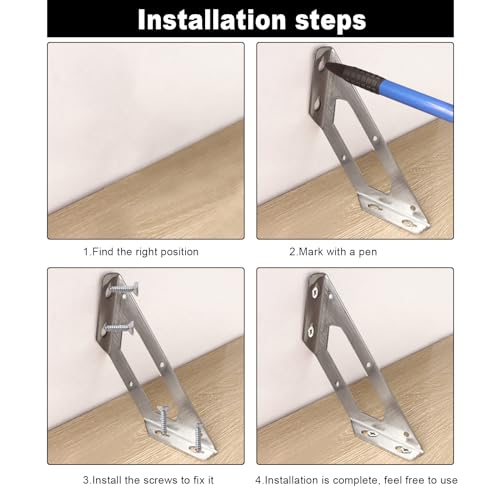 Installation steps

1.Find the right position

2.Mark with a pen

3.Install the screws to fix it

4.Installation is complete, feel free to use